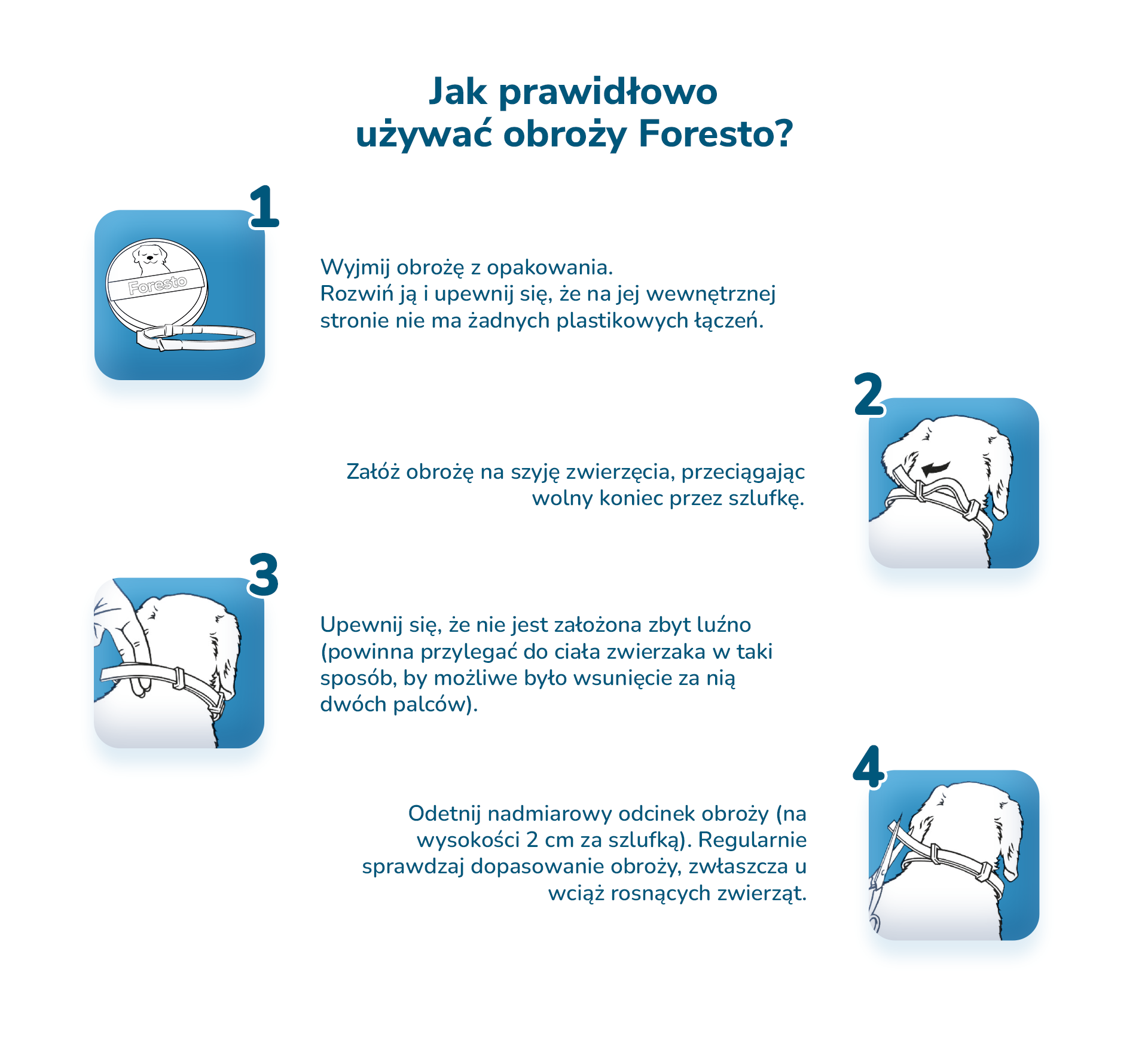 Jak prawidłowo używać obroży Foresto?

1

Foresto

Wyjmij obrożę z opakowania.
Rozwiń ją i upewnij się, że na jej wewnętrznej stronie nie ma żadnych plastikowych łączeń.

2

Załóż obrożę na szyję zwierzęcia, przeciągając wolny koniec przez szlufkę.

3

Upewnij się, że nie jest założona zbyt luźno (powinna przylegać do ciała zwierzaka w taki sposób, by możliwe było wsunięcie za nią dwóch palców).

4

Odetnij nadmiarowy odcinek obroży (na wysokości 2 cm za szlufką). Regularnie sprawdzaj dopasowanie obroży, zwłaszcza u wciąż rosnących zwierząt.